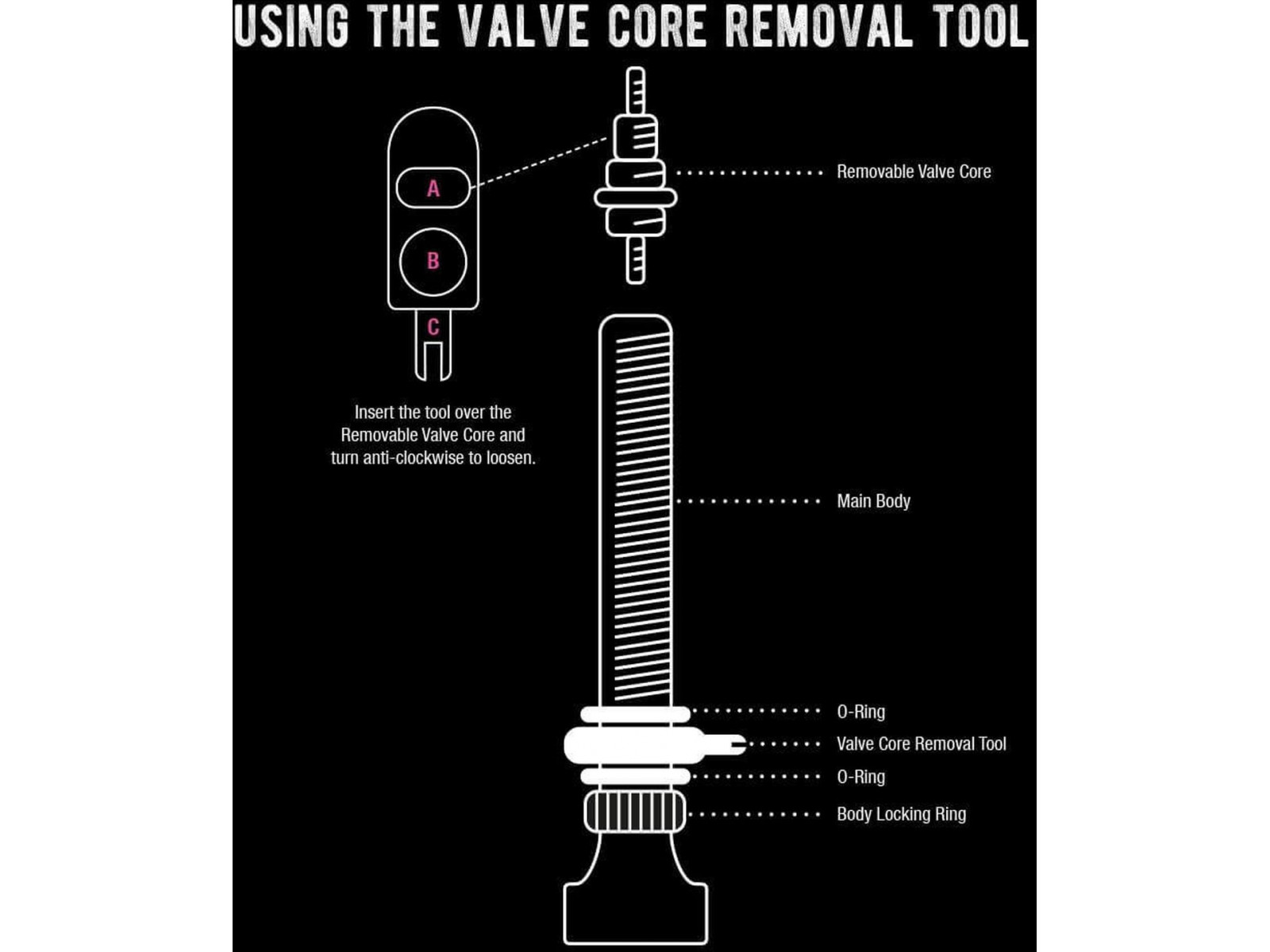 USING THE VALVE CORE REMOVAL TOOL

A

B

C

Insert the tool over the Removable Valve Core and turn anti-clockwise to loosen.

Removable Valve Core

Main Body

O-Ring

Valve Core Removal Tool

O-Ring

Body Locking Ring